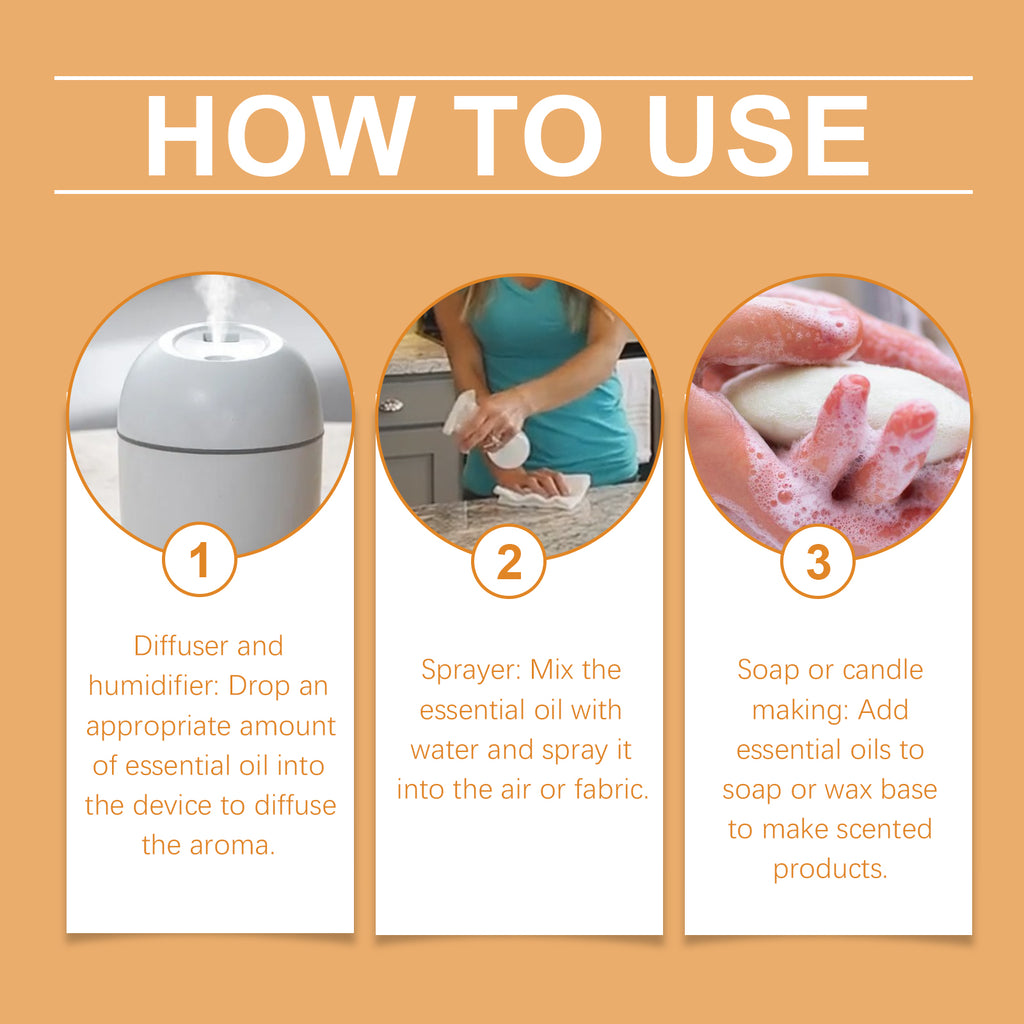 HOW TO USE

1

Diffuser and humidifier: Drop an appropriate amount of essential oil into the device to diffuse the aroma.

2

Sprayer: Mix the essential oil with water and spray it into the air or fabric.

3

Soap or candle making: Add essential oils to soap or wax base to make scented products.